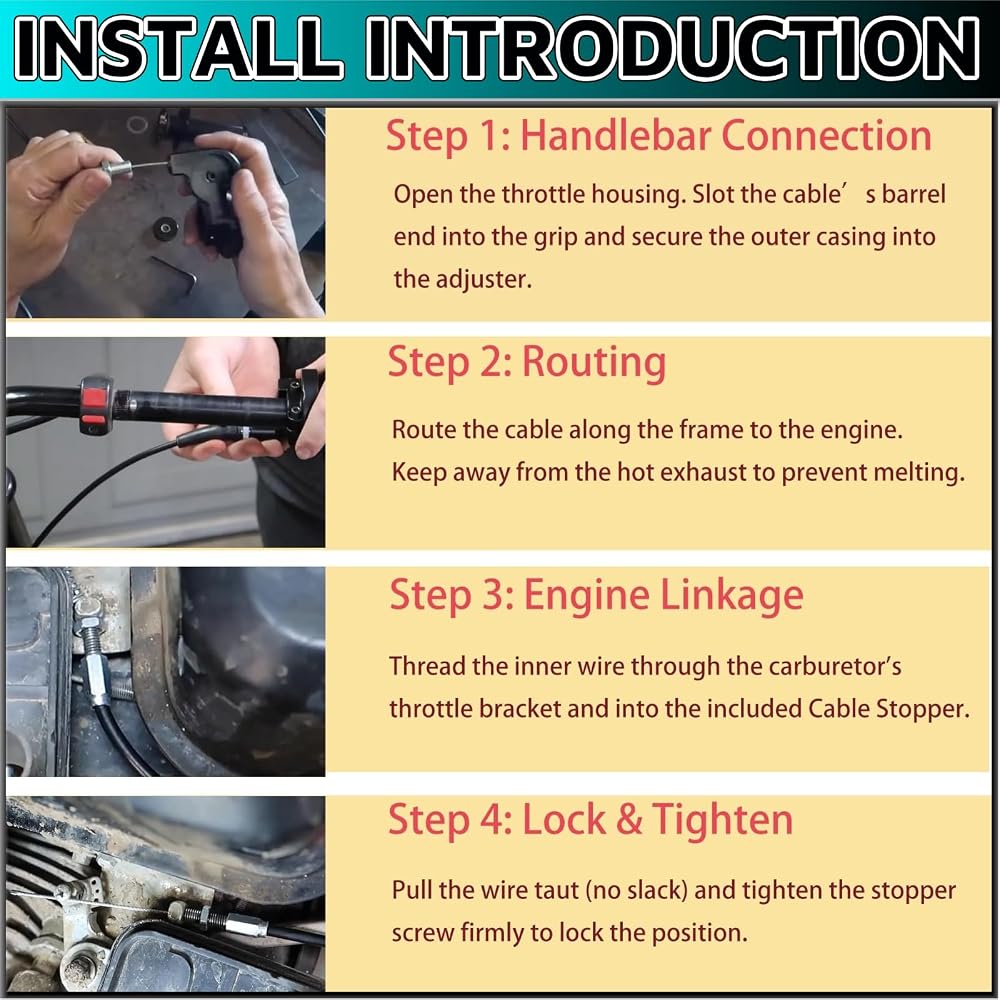 INSTALL INTRODUCTION

Step 1: Handlebar Connection

Open the throttle housing. Slot the cable′ s barrel end into the grip and secure the outer casing into the adjuster.

Step 2: Routing

Route the cable along the frame to the engine. Keep away from the hot exhaust to prevent melting.

Step 3: Engine Linkage

Thread the inner wire through the carburetor's throttle bracket and into the included Cable Stopper.

Step 4: Lock & Tighten

Pull the wire taut (no slack) and tighten the stopper screw firmly to lock the position.