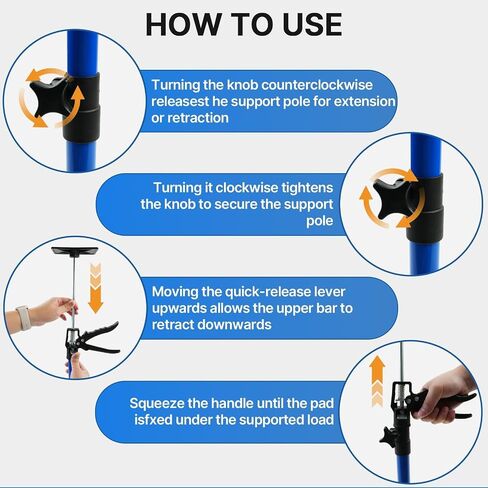 HOW TO USE

Turning the knob counterclockwise releasest he support pole for extension or retraction

Turning it clockwise tightens the knob to secure the support pole

Moving the quick-release lever upwards allows the upper bar to retract downwards

Squeeze the handle until the pad isfxed under the supported load