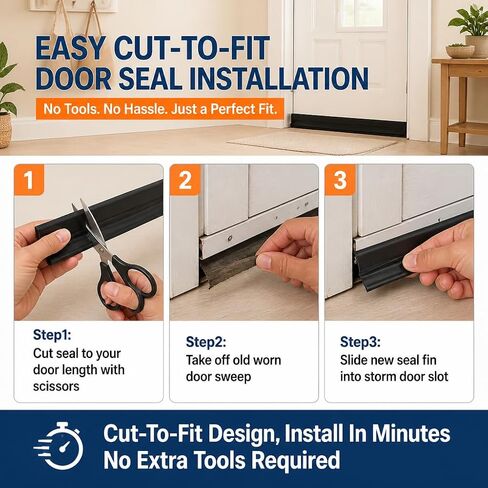 EASY CUT-TO-FIT DOOR SEAL INSTALLATION

No Tools. No Hassle. Just a Perfect Fit.

1

Step1:
Cut seal to your door length with scissors

2

Step2:
Take off old worn door sweep

3

Step3:
Slide new seal fin into storm door slot

Cut-To-Fit Design, Install In Minutes
No Extra Tools Required