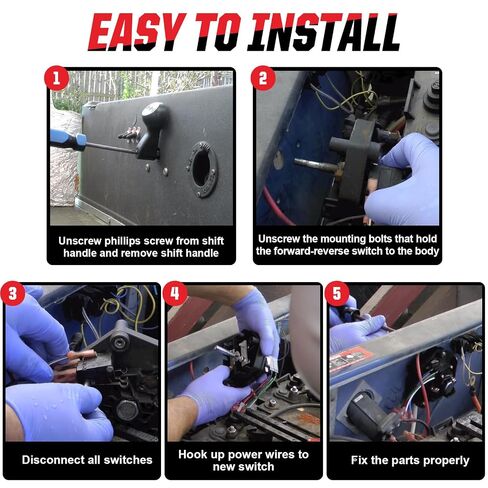 EASY TO INSTALL

1

Unscrew phillips screw from shift handle and remove shift handle

2

Unscrew the mounting bolts that hold the forward-reverse switch to the body

3

Disconnect all switches

4

Hook up power wires to new switch

5

Fix the parts properly