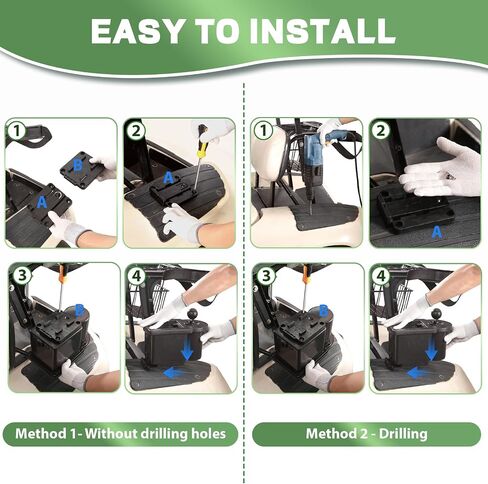 EASY TO INSTALL

1
B
A

2
A

3
B

4

Method 1- Without drilling holes

1

2
A

3
B

4

Method 2 - Drilling