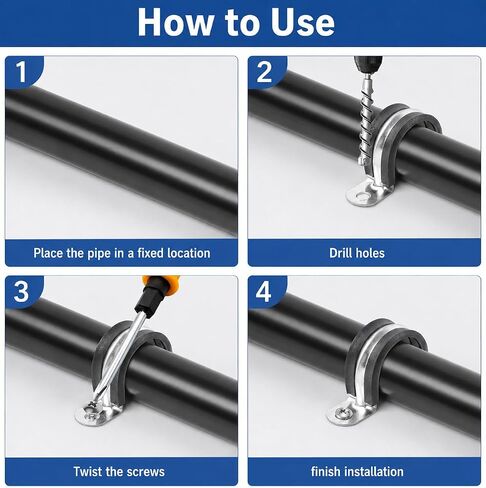 How to Use

1

Place the pipe in a fixed location

2

Drill holes

3

Twist the screws

4

finish installation