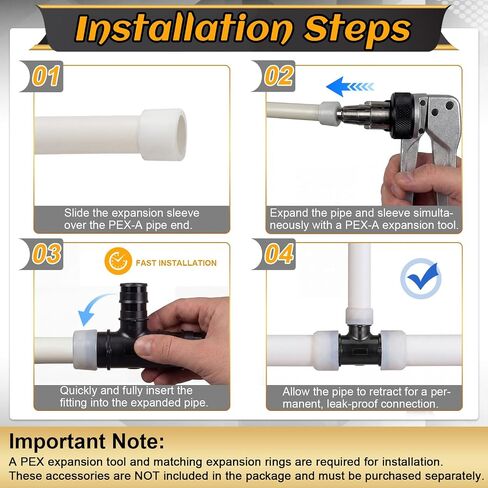 Installation Steps

01

Slide the expansion sleeve over the PEX-A pipe end.

02

Expand the pipe and sleeve simultaneously with a PEX-A expansion tool.

03

FAST INSTALLATION

Quickly and fully insert the fitting into the expanded pipe.

04

Allow the pipe to retract for a permanent, leak-proof connection.

Important Note:
A PEX expansion tool and matching expansion rings are required for installation. These accessories are NOT included in the package and must be purchased separately.