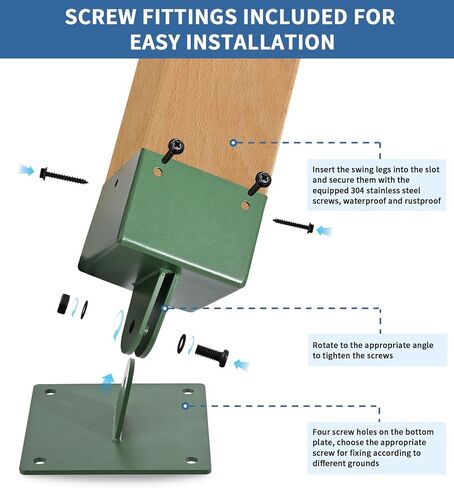 SCREW FITTINGS INCLUDED FOR EASY INSTALLATION

Insert the swing legs into the slot and secure them with the equipped 304 stainless steel screws, waterproof and rustproof

Rotate to the appropriate angle to tighten the screws

Four screw holes on the bottom plate, choose the appropriate screw for fixing according to different grounds