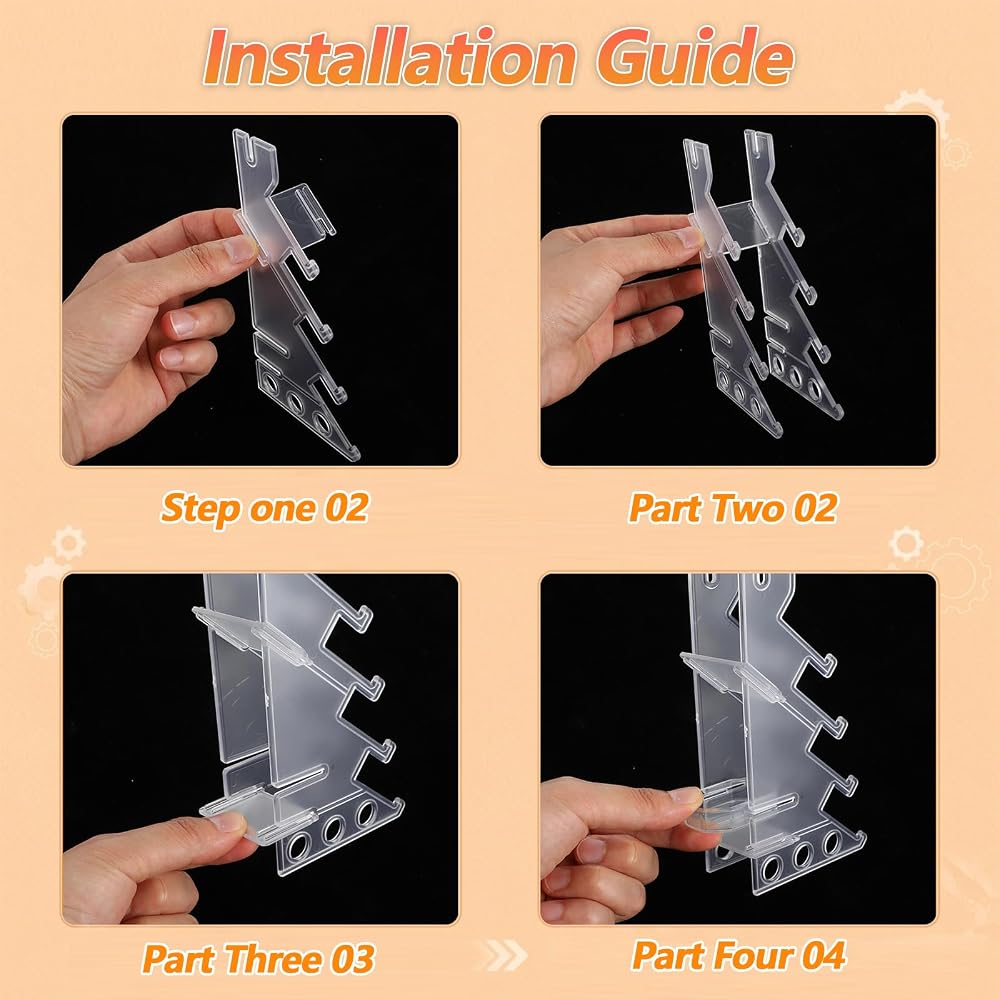 Installation Guide

Step one 02

Part Two 02

Part Three 03

Part Four 04