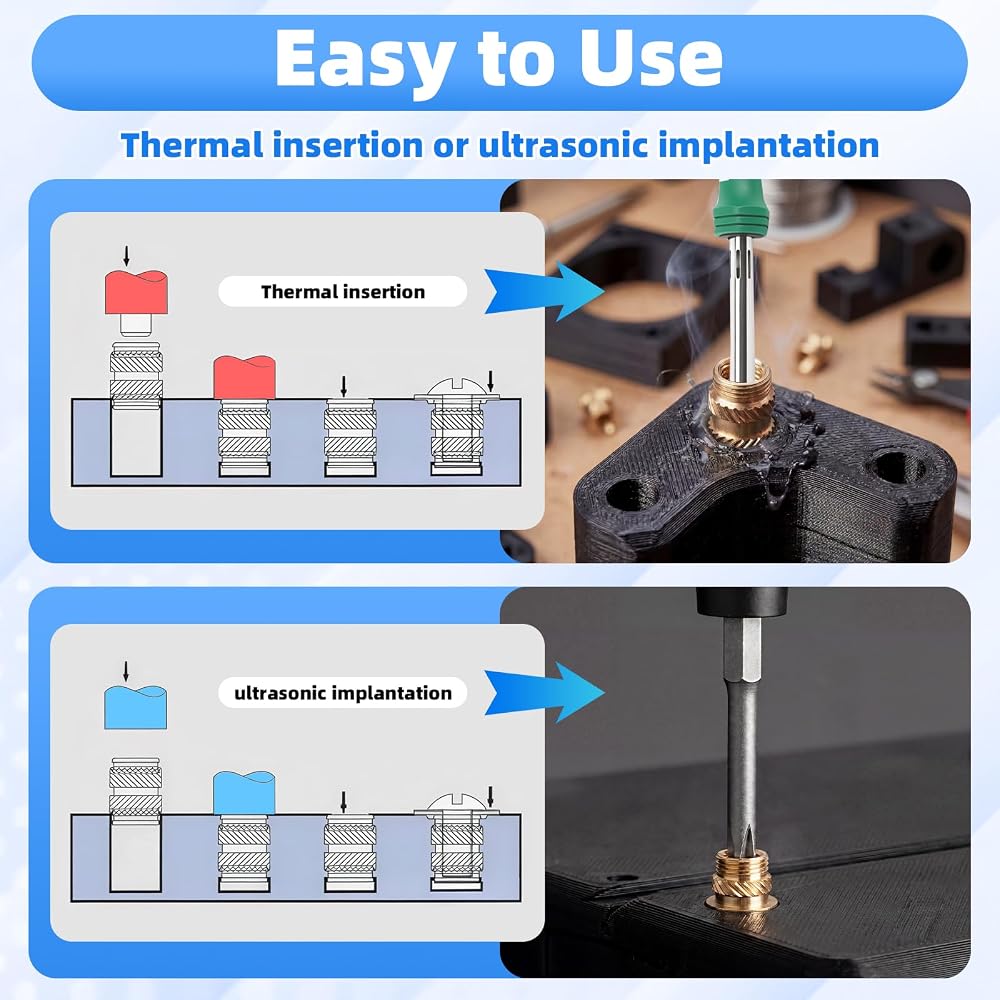 Easy to Use

Thermal insertion or ultrasonic implantation

Thermal insertion

ultrasonic implantation