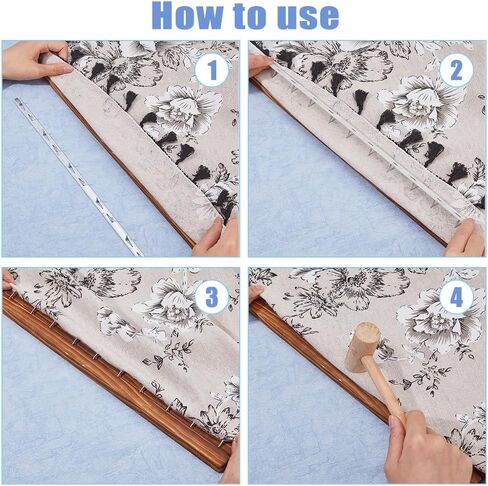 How to use

1

2

3

4