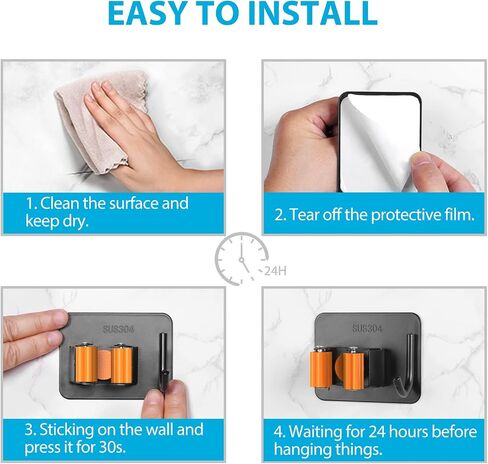 EASY TO INSTALL

1. Clean the surface and keep dry.

2. Tear off the protective film.

24H

SUS304

3. Sticking on the wall and press it for 30s.

SUS304

4. Waiting for 24 hours before hanging things.