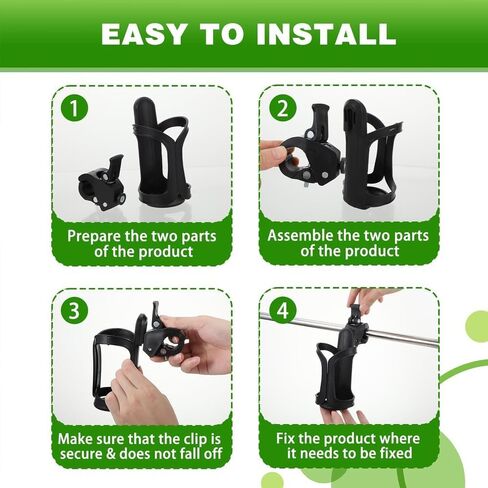 EASY TO INSTALL

1

Prepare the two parts of the product

2

Assemble the two parts of the product

3

Make sure that the clip is secure & does not fall off

4

Fix the product where it needs to be fixed