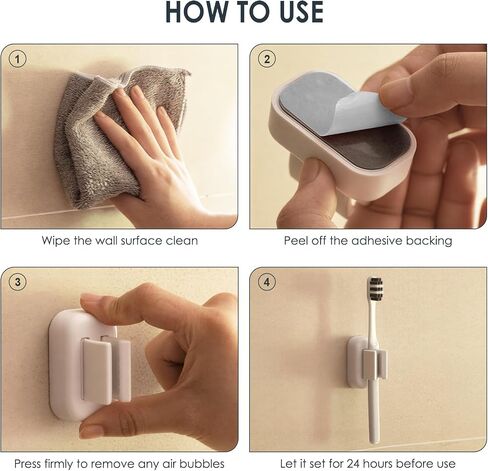 HOW TO USE

1

Wipe the wall surface clean

2

Peel off the adhesive backing

3

Press firmly to remove any air bubbles

4

Let it set for 24 hours before use