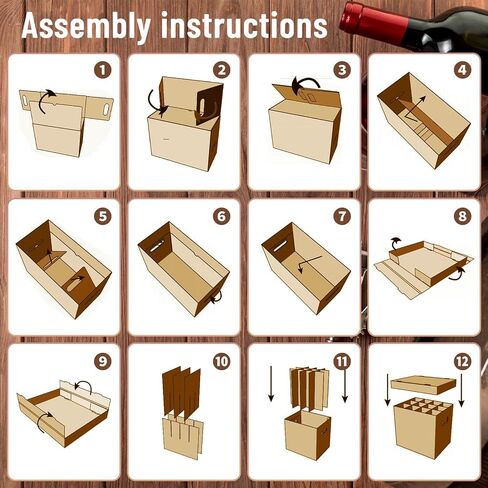 Assembly instructions

1

2

3

4

5

6

7

8

9

10

11

12