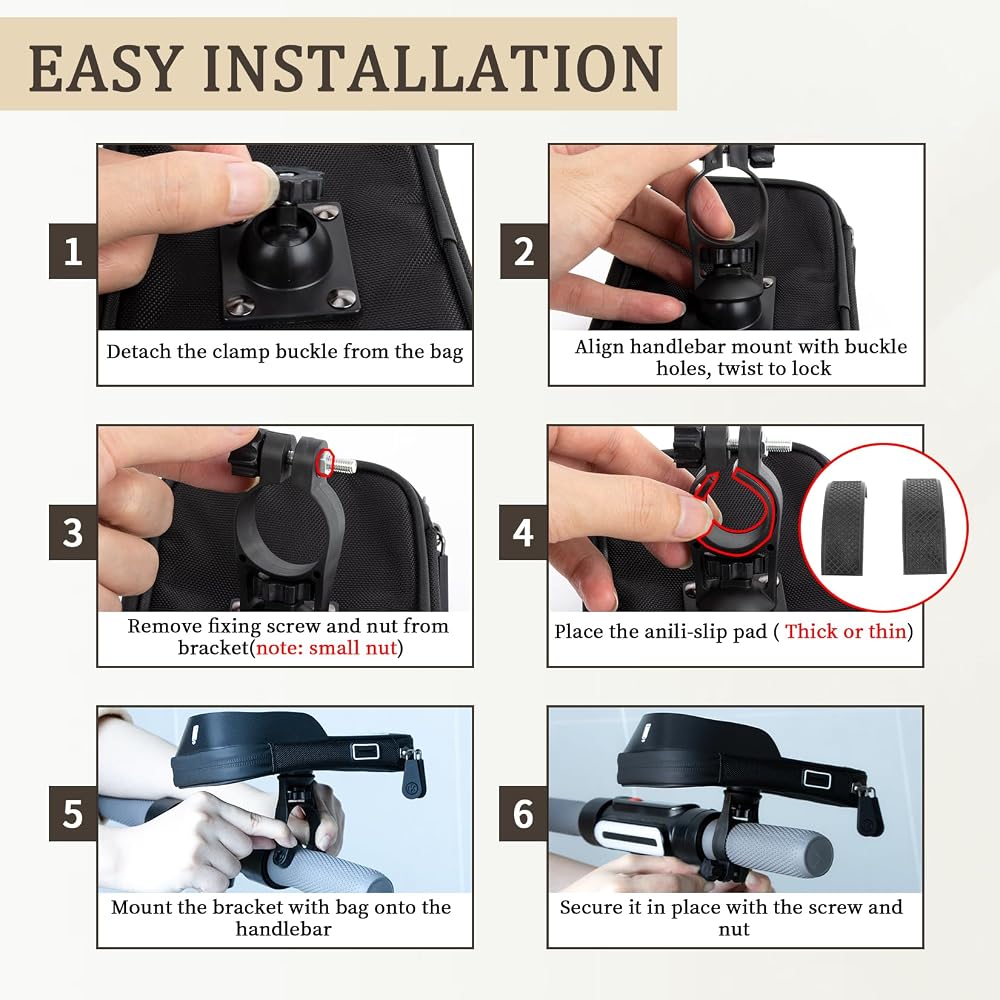 EASY INSTALLATION

1

Detach the clamp buckle from the bag

2

Align handlebar mount with buckle holes, twist to lock

3

Remove fixing screw and nut from bracket(note: small nut)

4

Place the anili-slip pad ( Thick or thin)

5

Mount the bracket with bag onto the handlebar

6

Secure it in place with the screw and nut