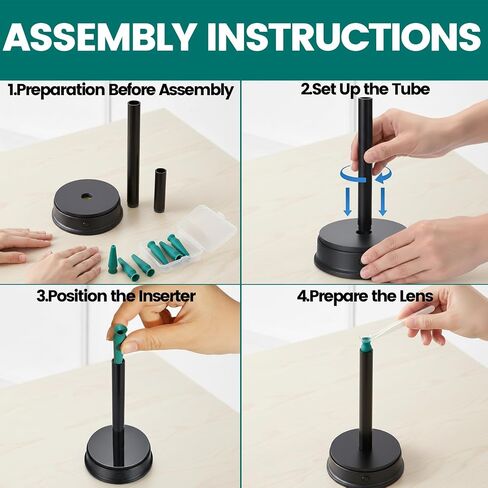 ASSEMBLY INSTRUCTIONS

1.Preparation Before Assembly

2.Set Up the Tube

3.Position the Inserter

4.Prepare the Lens