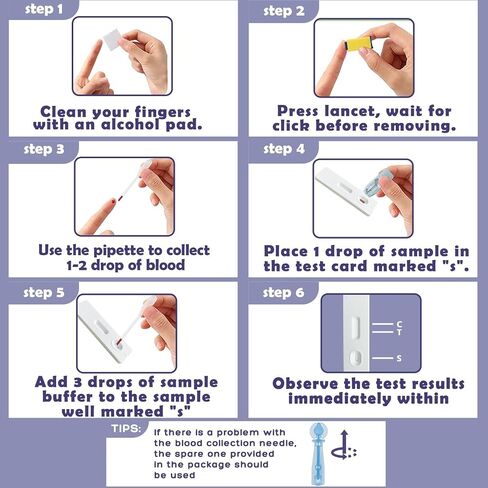 step 1

Clean your fingers with an alcohol pad.

step 2

Press lancet, wait for click before removing.

step 3

Use the pipette to collect 1-2 drop of blood

step 4

Place 1 drop of sample in the test card marked "s".

step 5

Add 3 drops of sample buffer to the sample well marked "s"

step 6

C
T
S

Observe the test results immediately within

TIPS:

If there is a problem with the blood collection needle, the spare one provided in the package should be used