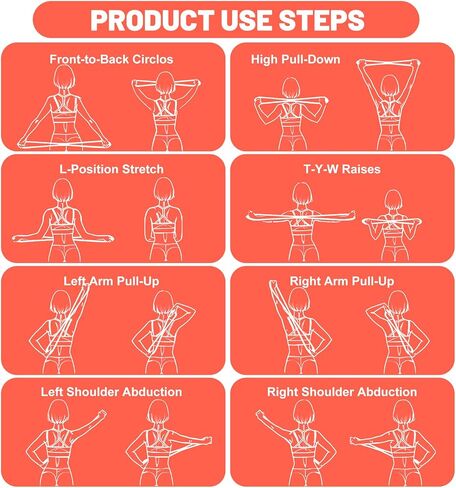 PRODUCT USE STEPS

Front-to-Back Circlos

High Pull-Down

L-Position Stretch

T-Y-W Raises

Left Arm Pull-Up

Right Arm Pull-Up

Left Shoulder Abduction

Right Shoulder Abduction