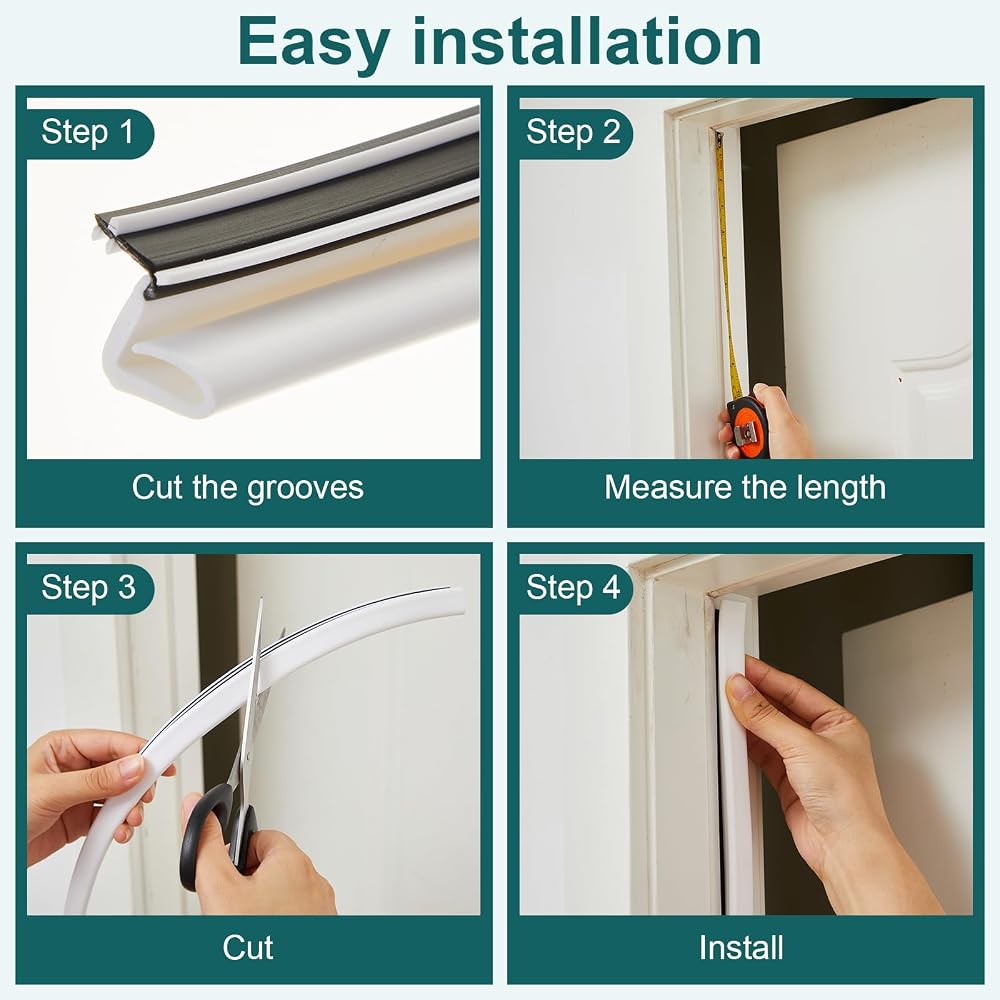 Easy installation

Step 1

Cut the grooves

Step 2

Measure the length

Step 3

Cut

Step 4

Install