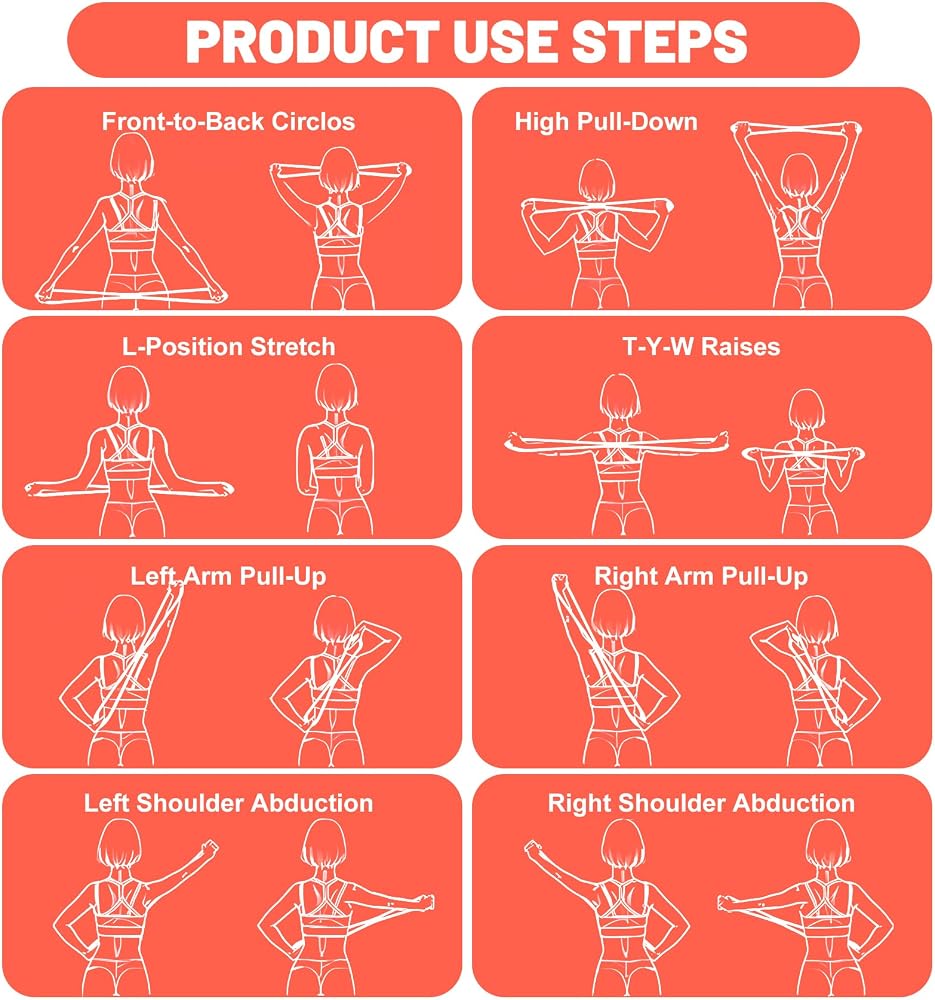 PRODUCT USE STEPS

Front-to-Back Circlos

High Pull-Down

L-Position Stretch

T-Y-W Raises

Left Arm Pull-Up

Right Arm Pull-Up

Left Shoulder Abduction

Right Shoulder Abduction