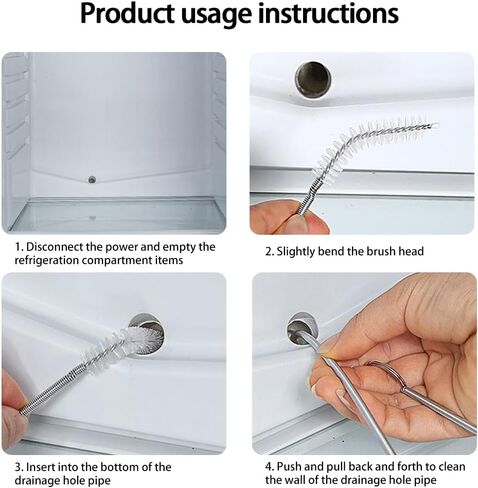 Product usage instructions

1. Disconnect the power and empty the refrigeration compartment items

2. Slightly bend the brush head

3. Insert into the bottom of the drainage hole pipe

4. Push and pull back and forth to clean the wall of the drainage hole pipe