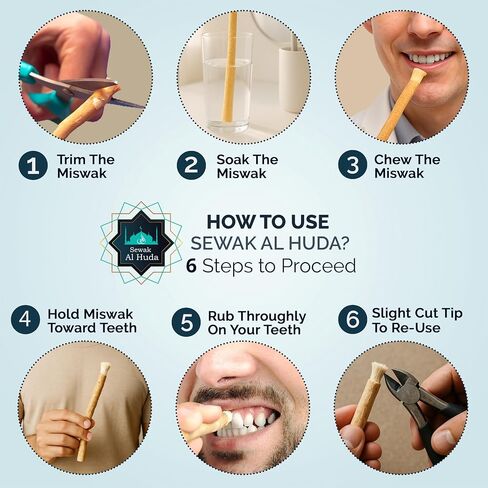 1 Trim The Miswak

2 Soak The Miswak

3 Chew The Miswak

Sewak Al Huda

HOW TO USE
SEWAK AL HUDA?
6 Steps to Proceed

4 Hold Miswak Toward Teeth

5 Rub Throughly On Your Teeth

6 Slight Cut Tip To Re-Use