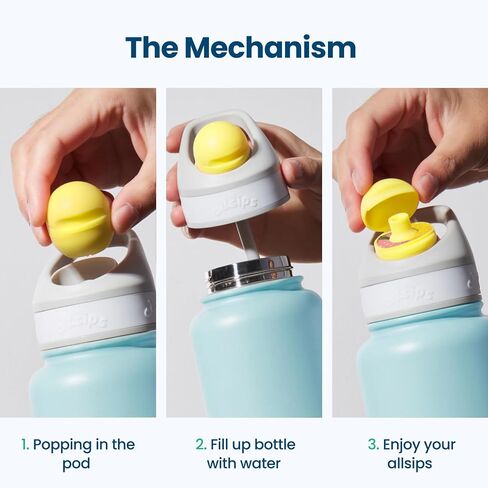 The Mechanism

allsips

allsips

allsips

1. Popping in the pod

2. Fill up bottle with water

3. Enjoy your allsips