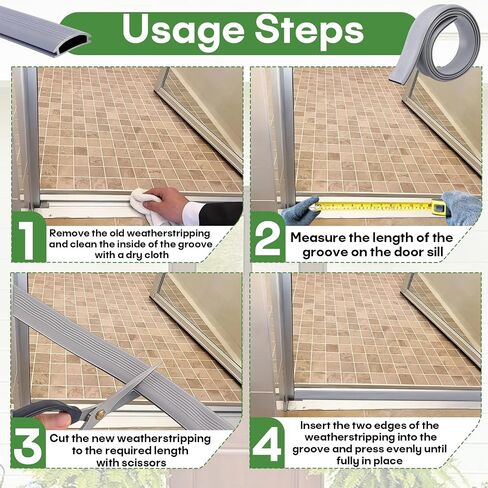 Usage Steps

1 Remove the old weatherstripping and clean the inside of the groove with a dry cloth

2 Measure the length of the groove on the door sill

3 Cut the new weatherstripping to the required length with scissors

4 Insert the two edges of the weatherstripping into the groove and press evenly until fully in place