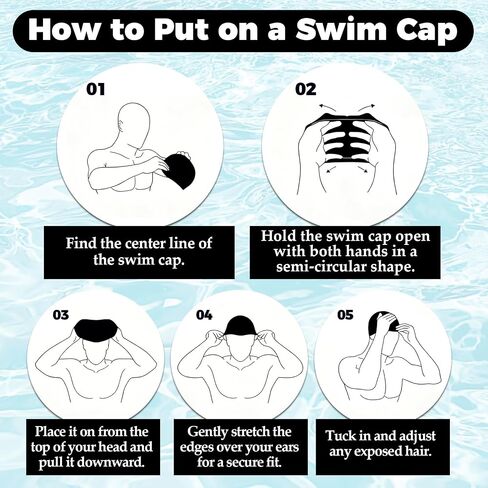 How to Put on a Swim Cap

01

Find the center line of the swim cap.

02

Hold the swim cap open with both hands in a semi-circular shape.

03

Place it on from the top of your head and pull it downward.

04

Gently stretch the edges over your ears for a secure fit.

05

Tuck in and adjust any exposed hair.