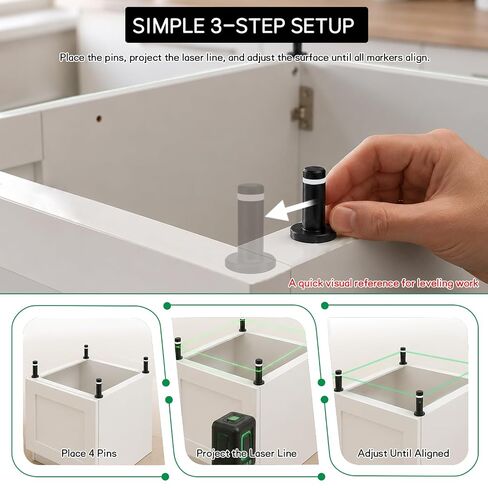 SIMPLE 3-STEP SETUP

Place the pins, project the laser line, and adjust the surface until all markers align.

A quick visual reference for leveling work

Place 4 Pins

Project the Laser Line

Adjust Until Aligned