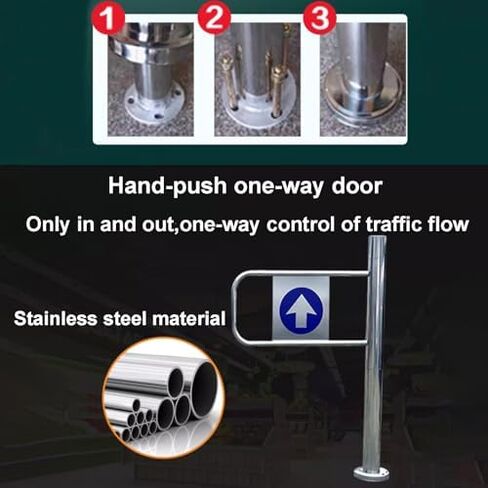 1
2
3

Hand-push one-way door

Only in and out,one-way control of traffic flow

Stainless steel material