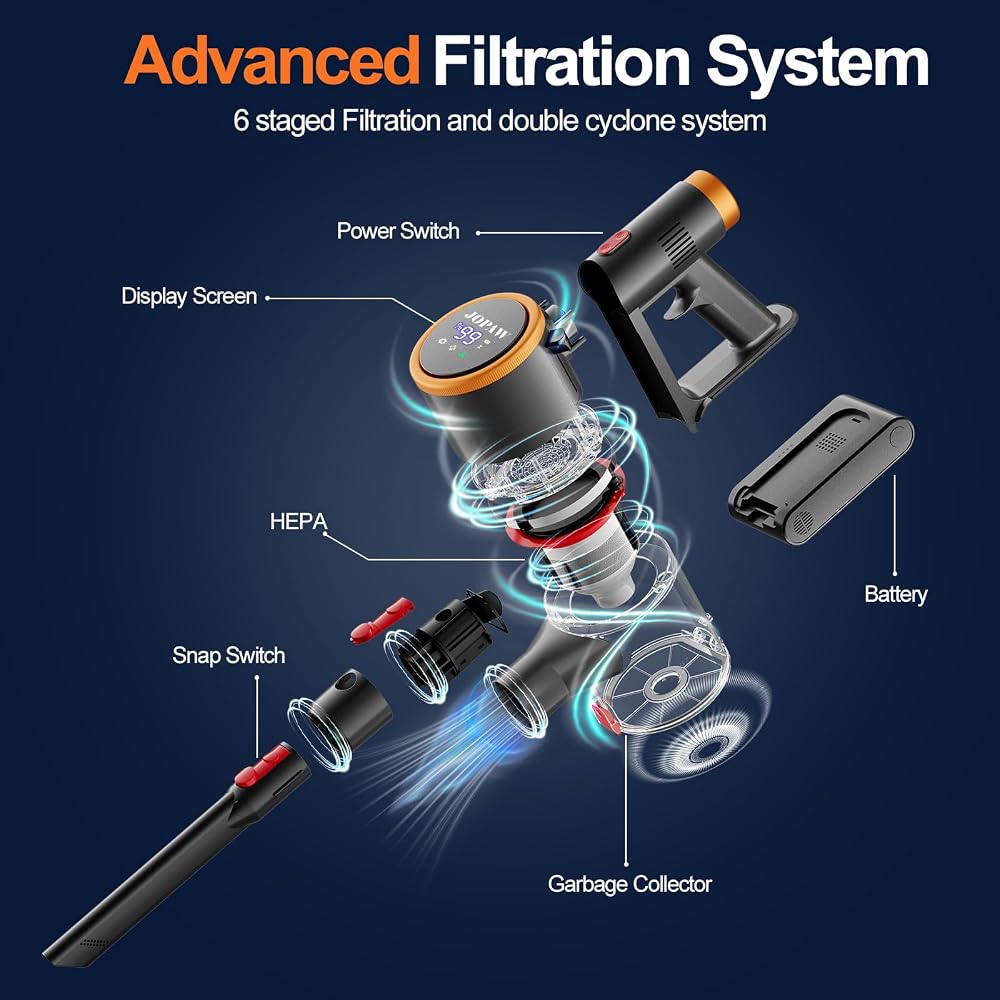 Advanced Filtration System

6 staged Filtration and double cyclone system

Power Switch

Display Screen

JOPAW

99

HEPA

Battery

Snap Switch

Garbage Collector