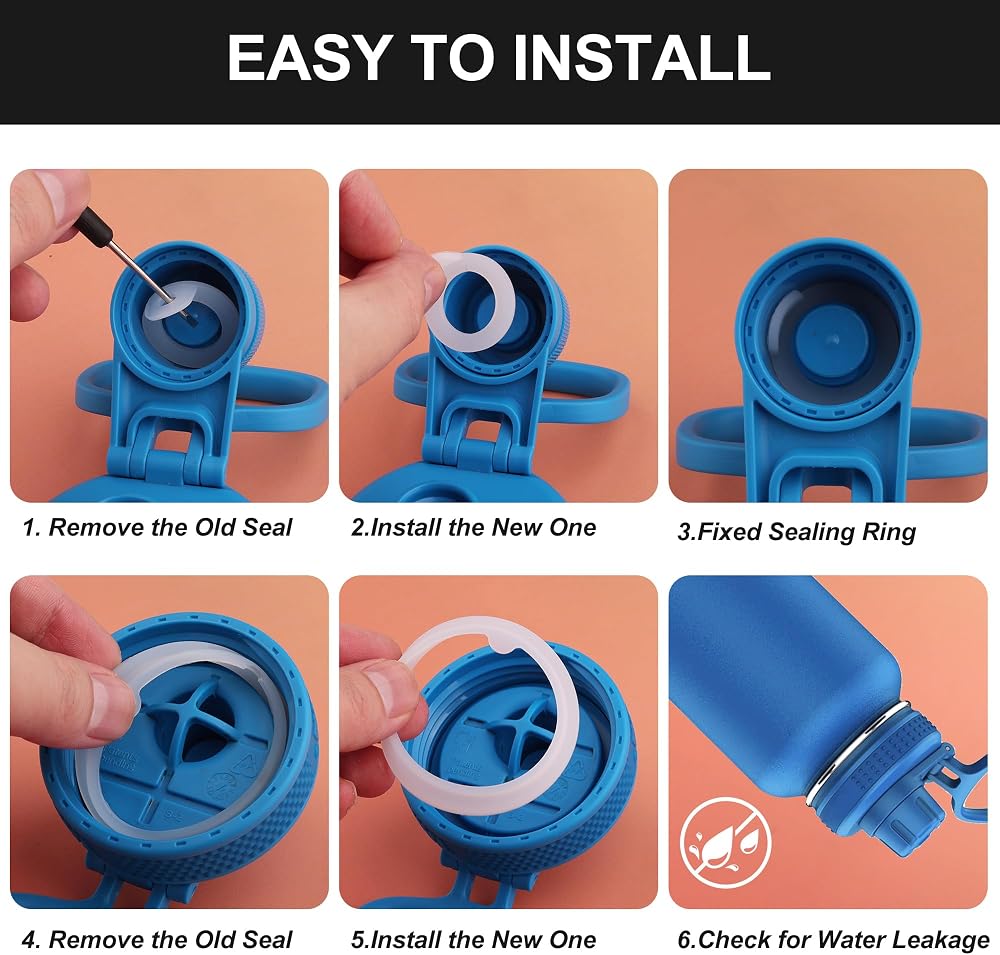 EASY TO INSTALL

1. Remove the Old Seal

2.Install the New One

3.Fixed Sealing Ring

4. Remove the Old Seal

5.Install the New One

6.Check for Water Leakage