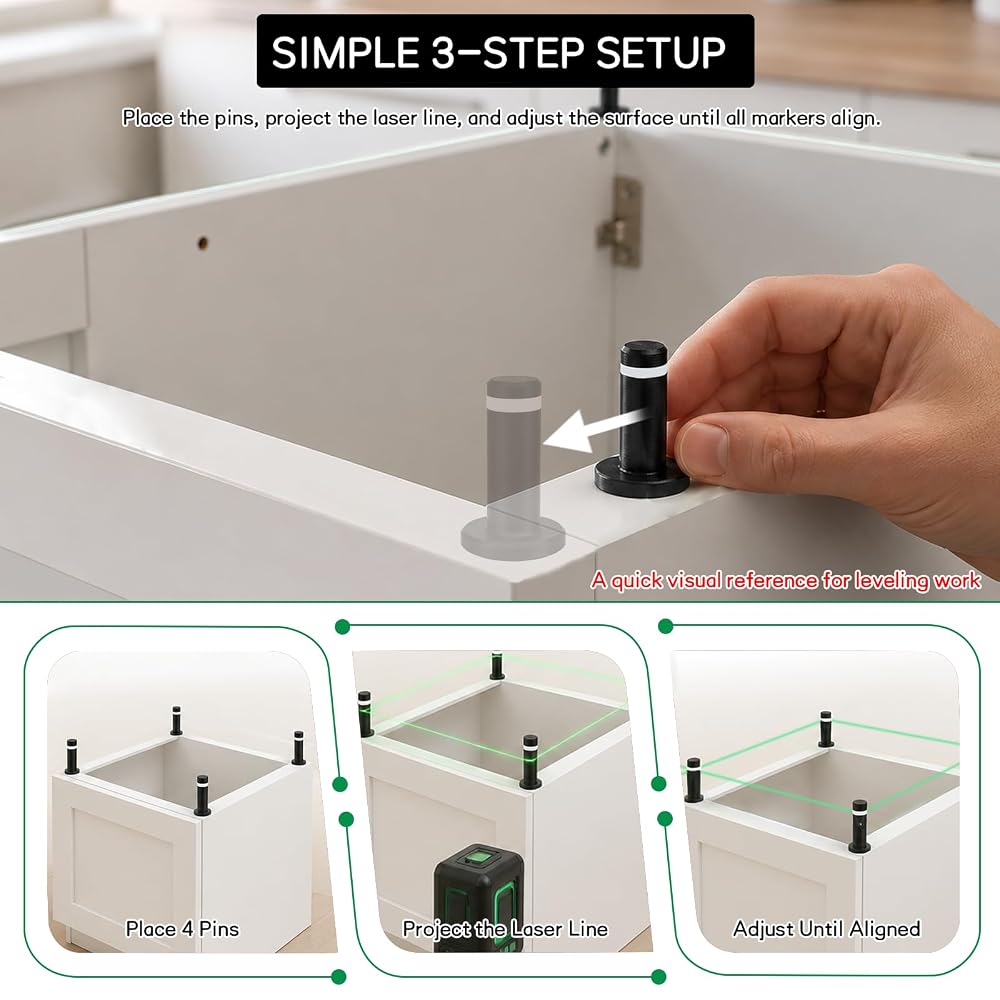 SIMPLE 3-STEP SETUP

Place the pins, project the laser line, and adjust the surface until all markers align.

A quick visual reference for leveling work

Place 4 Pins

Project the Laser Line

Adjust Until Aligned