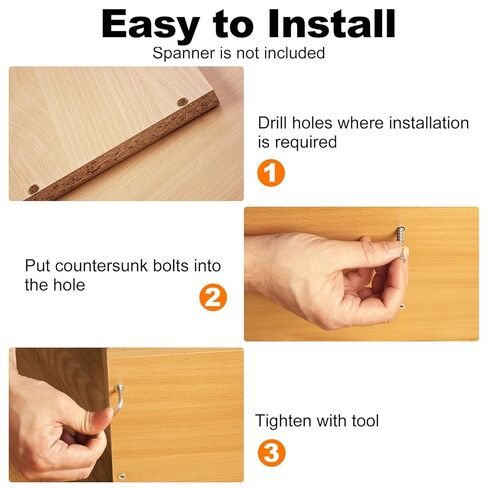 Easy to Install
Spanner is not included

Drill holes where installation is required

1

Put countersunk bolts into the hole

2

Tighten with tool

3