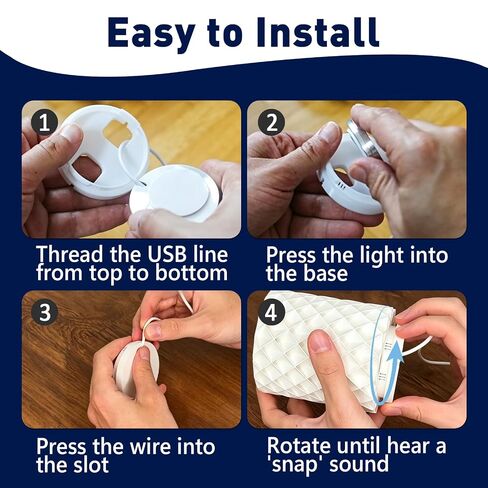 Easy to Install

1
Thread the USB line from top to bottom

2
Press the light into the base

3
Press the wire into the slot

4
Rotate until hear a 'snap' sound