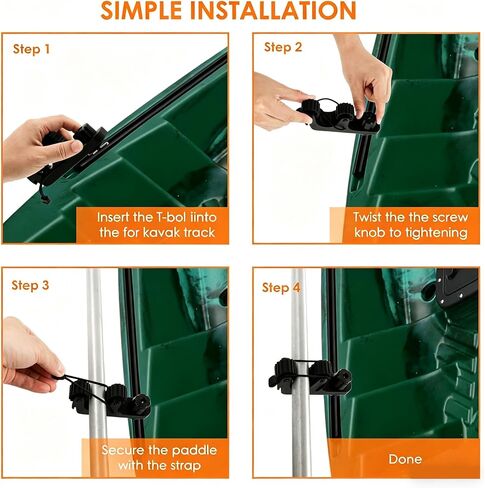 SIMPLE INSTALLATION

Step 1

Insert the T-bol iinto the for kavak track

Step 2

Twist the the screw knob to tightening

Step 3

Secure the paddle with the strap

Step 4

Done