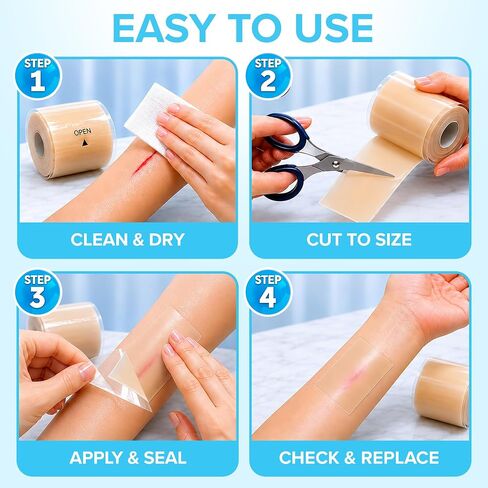 EASY TO USE

STEP 1

OPEN

CLEAN & DRY

STEP 2

CUT TO SIZE

STEP 3

APPLY & SEAL

STEP 4

CHECK & REPLACE