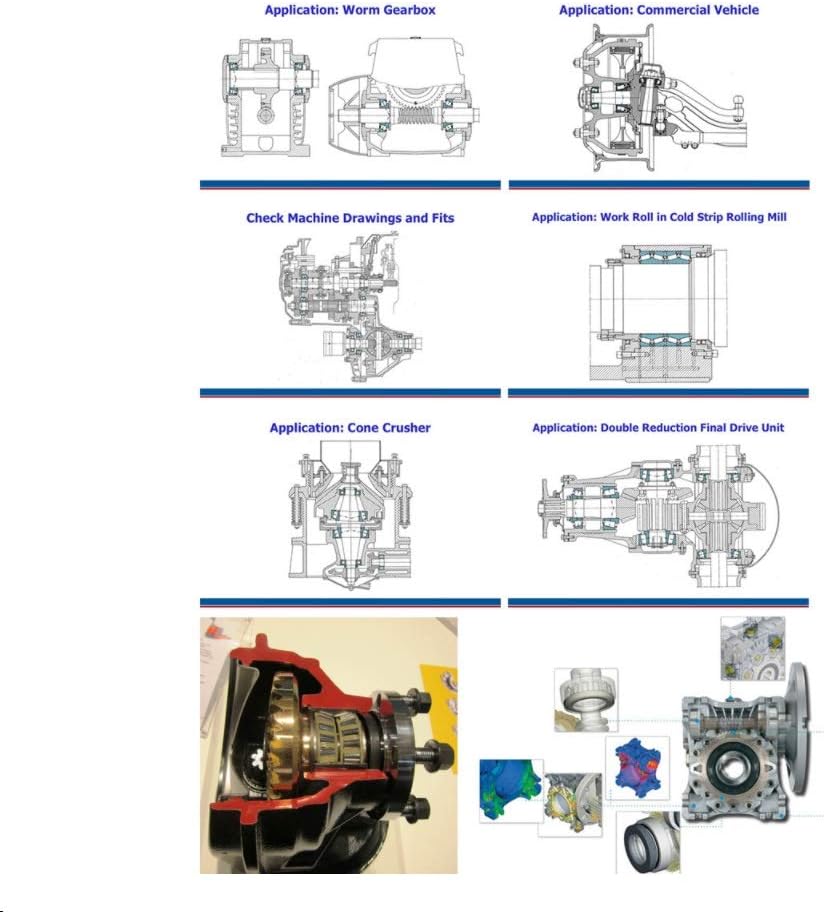 Application: Worm Gearbox

Application: Commercial Vehicle

Check Machine Drawings and Fits

Application: Work Roll in Cold Strip Rolling Mill

Application: Cone Crusher

Application: Double Reduction Final Drive Unit