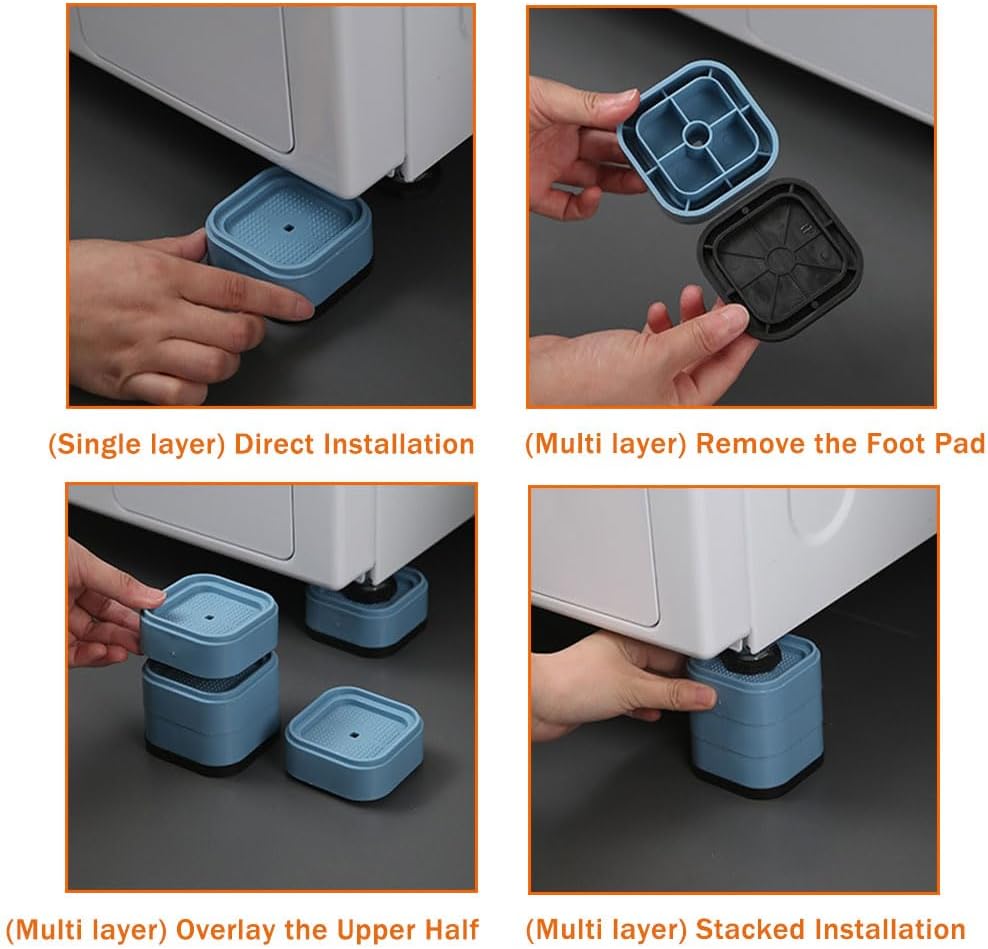 (Single layer) Direct Installation

(Multi layer) Remove the Foot Pad

(Multi layer) Overlay the Upper Half

(Multi layer) Stacked Installation