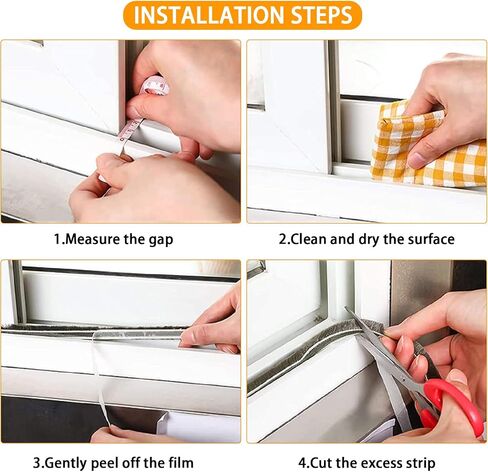 INSTALLATION STEPS

1.Measure the gap

2.Clean and dry the surface

3.Gently peel off the film

4.Cut the excess strip