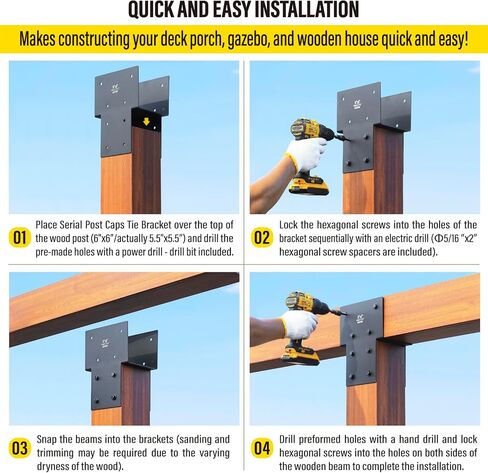 QUICK AND EASY INSTALLATION

Makes constructing your deck porch, gazebo, and wooden house quick and easy!

01 Place Serial Post Caps Tie Bracket over the top of the wood post (6"x6"/actually 5.5"x5.5") and drill the pre-made holes with a power drill - drill bit included.

02 Lock the hexagonal screws into the holes of the bracket sequentially with an electric drill (Φ5/16 "x2" hexagonal screw spacers are included).

03 Snap the beams into the brackets (sanding and trimming may be required due to the varying dryness of the wood).

04 Drill preformed holes with a hand drill and lock hexagonal screws into the holes on both sides of the wooden beam to complete the installation.