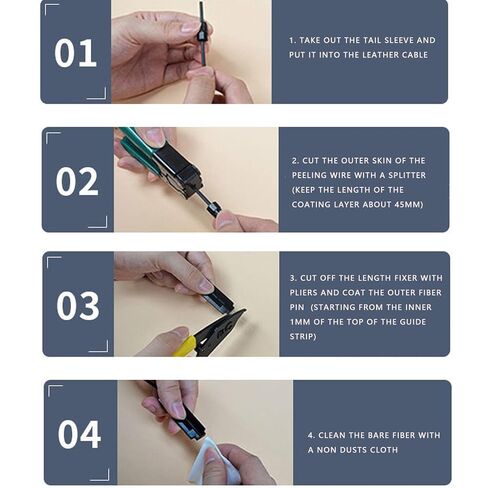 01

1. TAKE OUT THE TAIL SLEEVE AND PUT IT INTO THE LEATHER CABLE

02

2. CUT THE OUTER SKIN OF THE PEELING WIRE WITH A SPLITTER (KEEP THE LENGTH OF THE COATING LAYER ABOUT 45MM)

03

3. CUT OFF THE LENGTH FIXER WITH PLIERS AND COAT THE OUTER FIBER PIN (STARTING FROM THE INNER 1MM OF THE TOP OF THE GUIDE STRIP)

04

4. CLEAN THE BARE FIBER WITH A NON DUSTS CLOTH