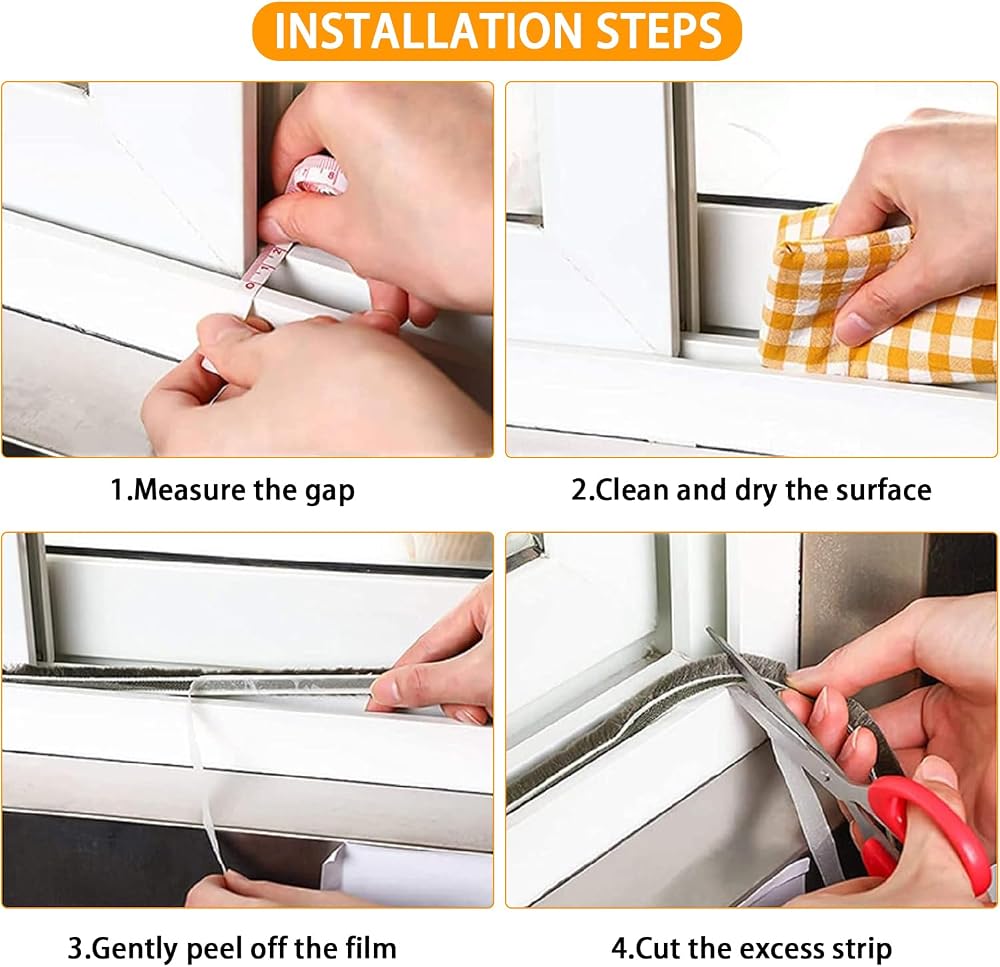 INSTALLATION STEPS

1.Measure the gap

2.Clean and dry the surface

3.Gently peel off the film

4.Cut the excess strip