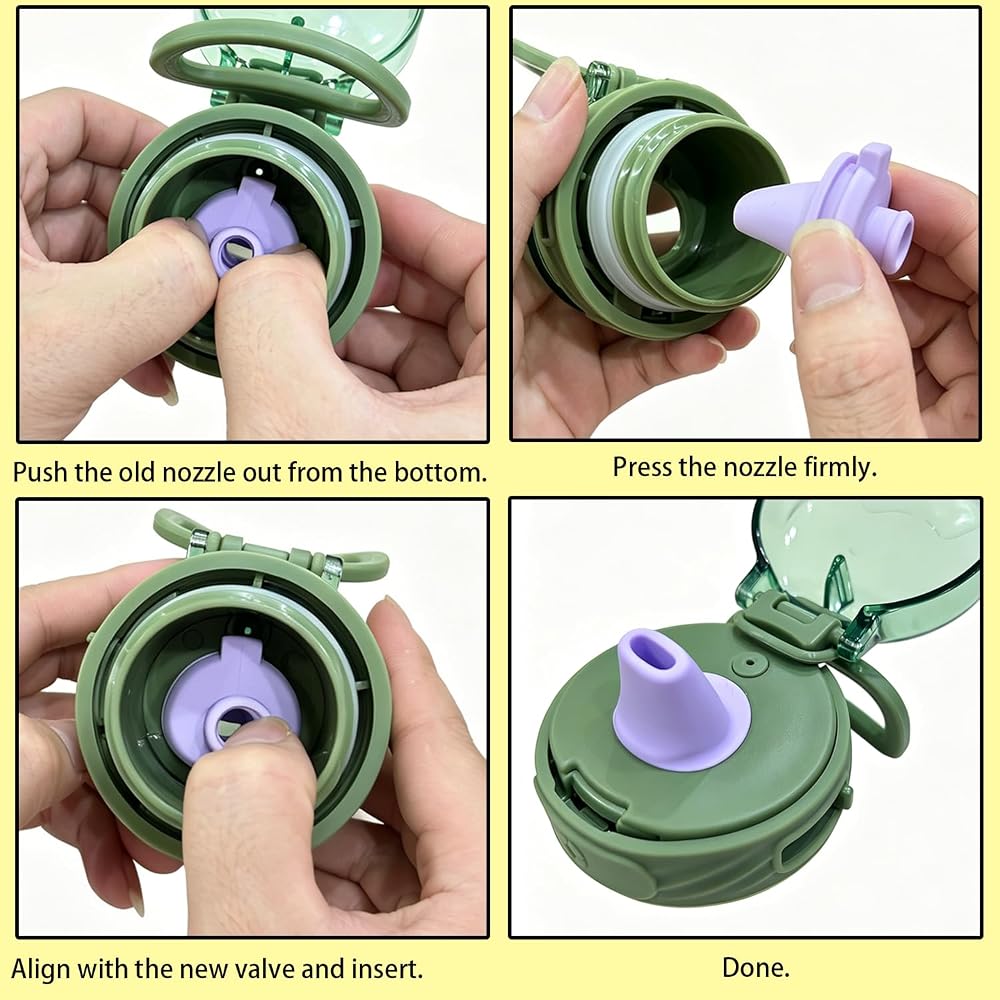 Push the old nozzle out from the bottom.

Press the nozzle firmly.

Align with the new valve and insert.

Done.