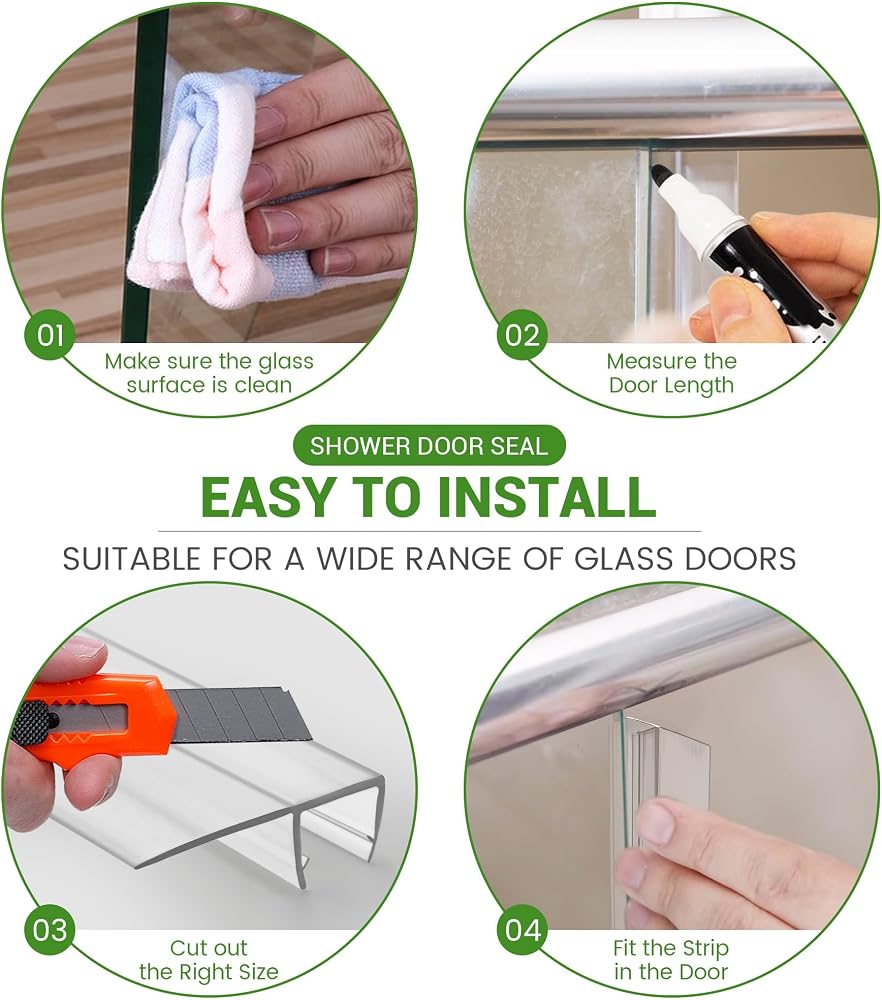 01
Make sure the glass surface is clean

02
Measure the Door Length

SHOWER DOOR SEAL
EASY TO INSTALL
SUITABLE FOR A WIDE RANGE OF GLASS DOORS

03
Cut out the Right Size

04
Fit the Strip in the Door