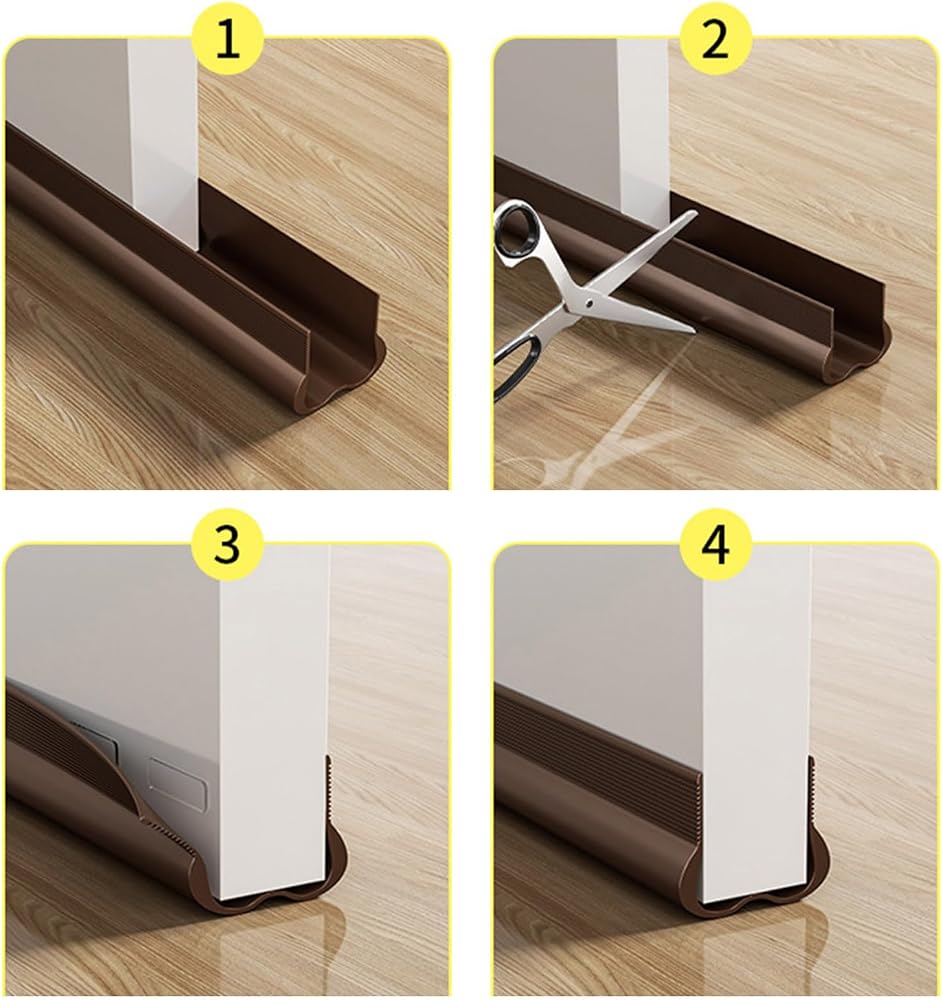 1

2

3

4