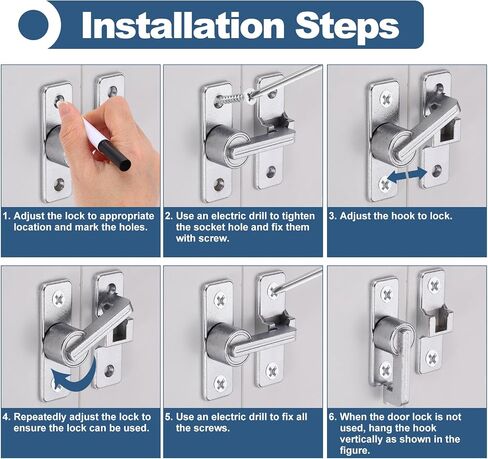 Installation Steps

1. Adjust the lock to appropriate location and mark the holes.

2. Use an electric drill to tighten the socket hole and fix them with screw.

3. Adjust the hook to lock.

4. Repeatedly adjust the lock to ensure the lock can be used.

5. Use an electric drill to fix all the screws.

6. When the door lock is not used, hang the hook vertically as shown in the figure.