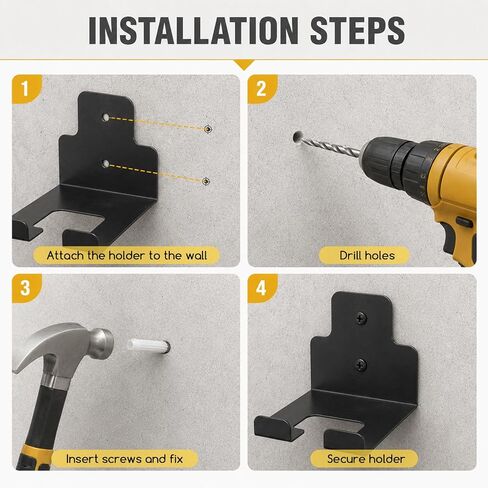 INSTALLATION STEPS

1

Attach the holder to the wall

2

Drill holes

3

Insert screws and fix

4

Secure holder