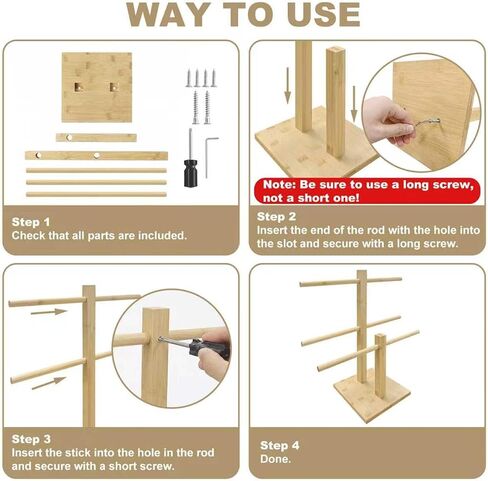 WAY TO USE

Step 1
Check that all parts are included.

Note: Be sure to use a long screw, not a short one!

Step 2
Insert the end of the rod with the hole into the slot and secure with a long screw.

Step 3
Insert the stick into the hole in the rod and secure with a short screw.

Step 4
Done.