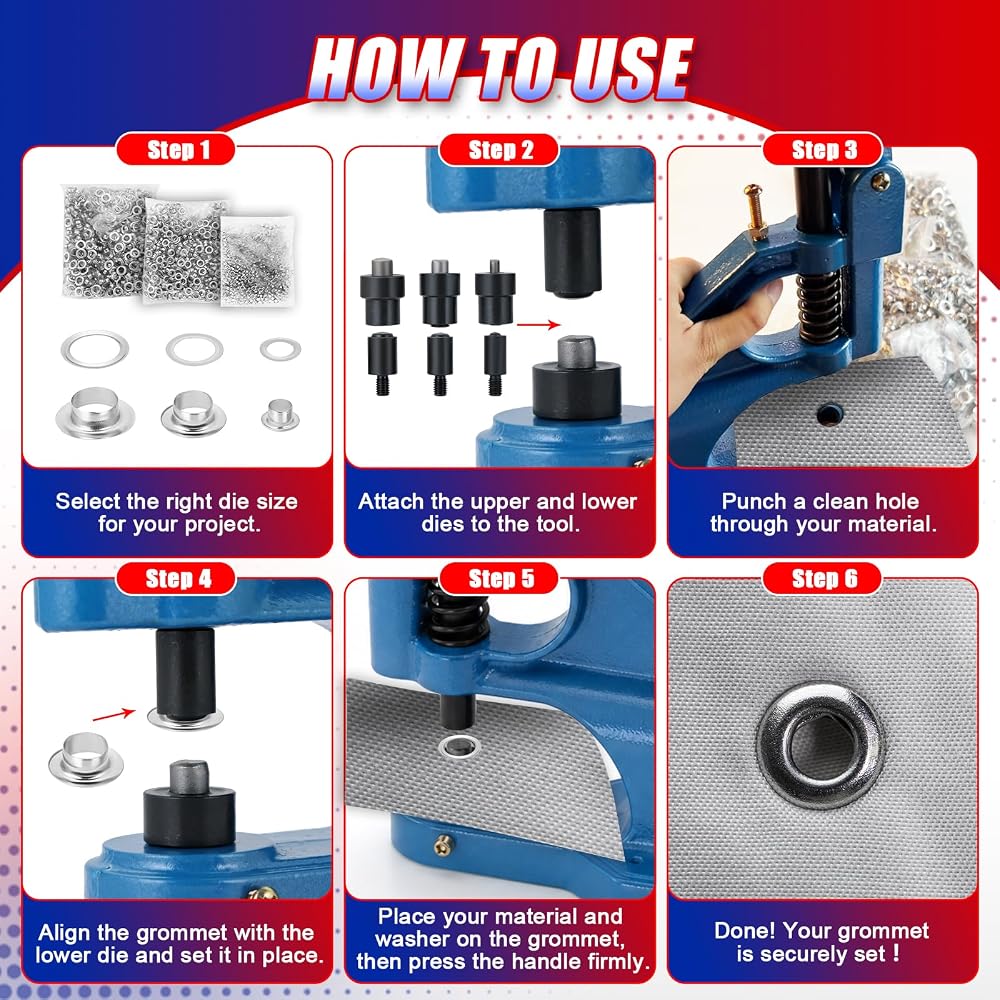 HOW TO USE

Step 1

Select the right die size for your project.

Step 2

Attach the upper and lower dies to the tool.

Step 3

Punch a clean hole through your material.

Step 4

Align the grommet with the lower die and set it in place.

Step 5

Place your material and washer on the grommet, then press the handle firmly.

Step 6

Done! Your grommet is securely set !