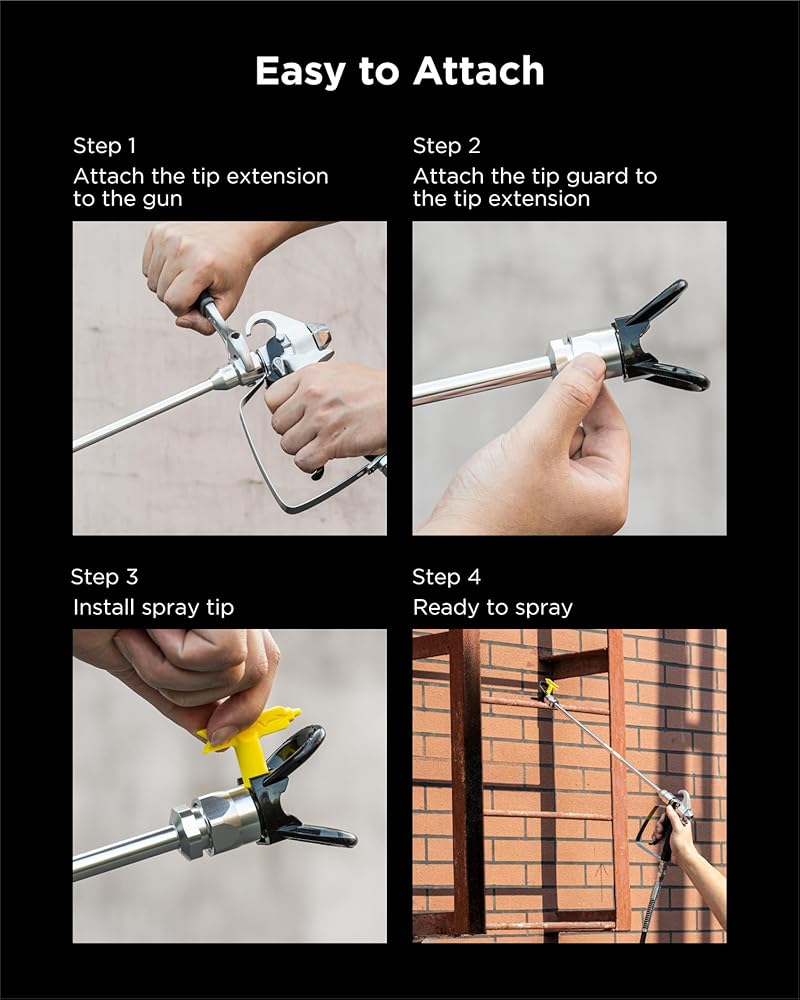 Easy to Attach

Step 1
Attach the tip extension to the gun

Step 2
Attach the tip guard to the tip extension

Step 3
Install spray tip

Step 4
Ready to spray