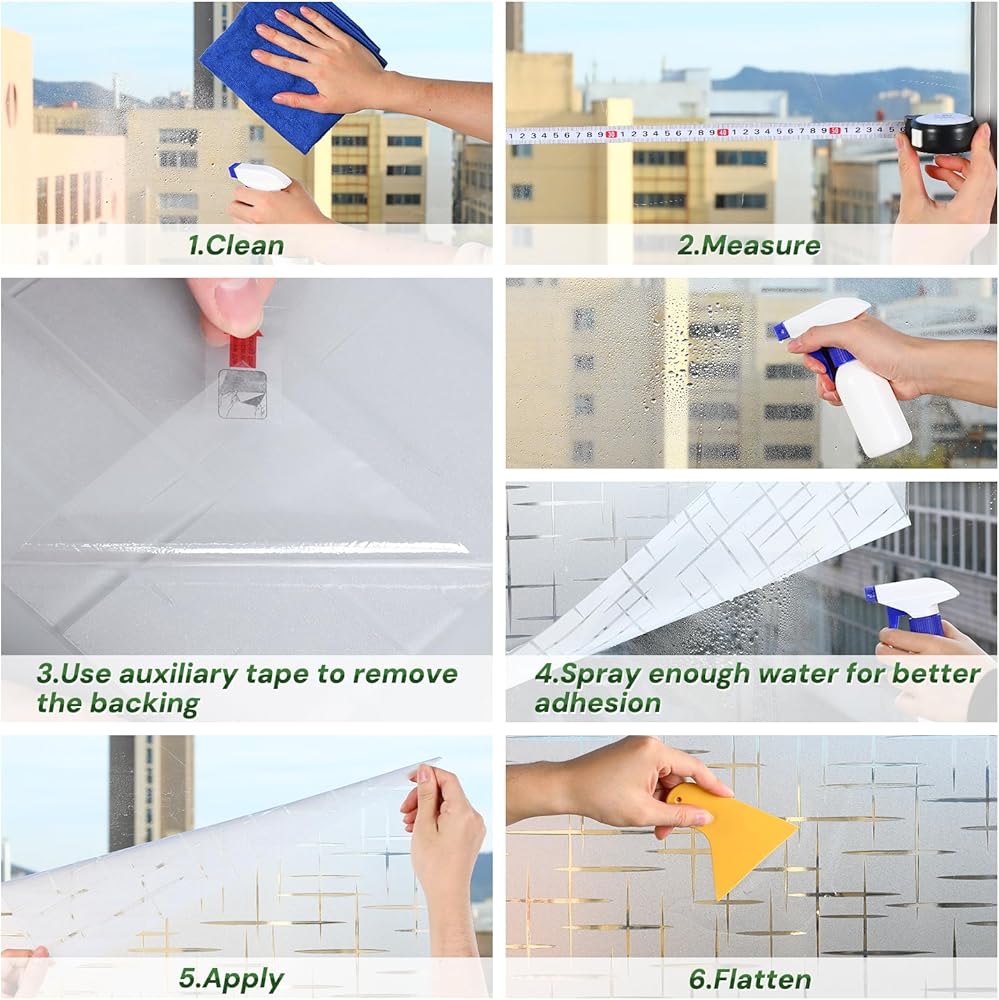 1.Clean

2.Measure

3.Use auxiliary tape to remove the backing

4.Spray enough water for better adhesion

5.Apply

6.Flatten